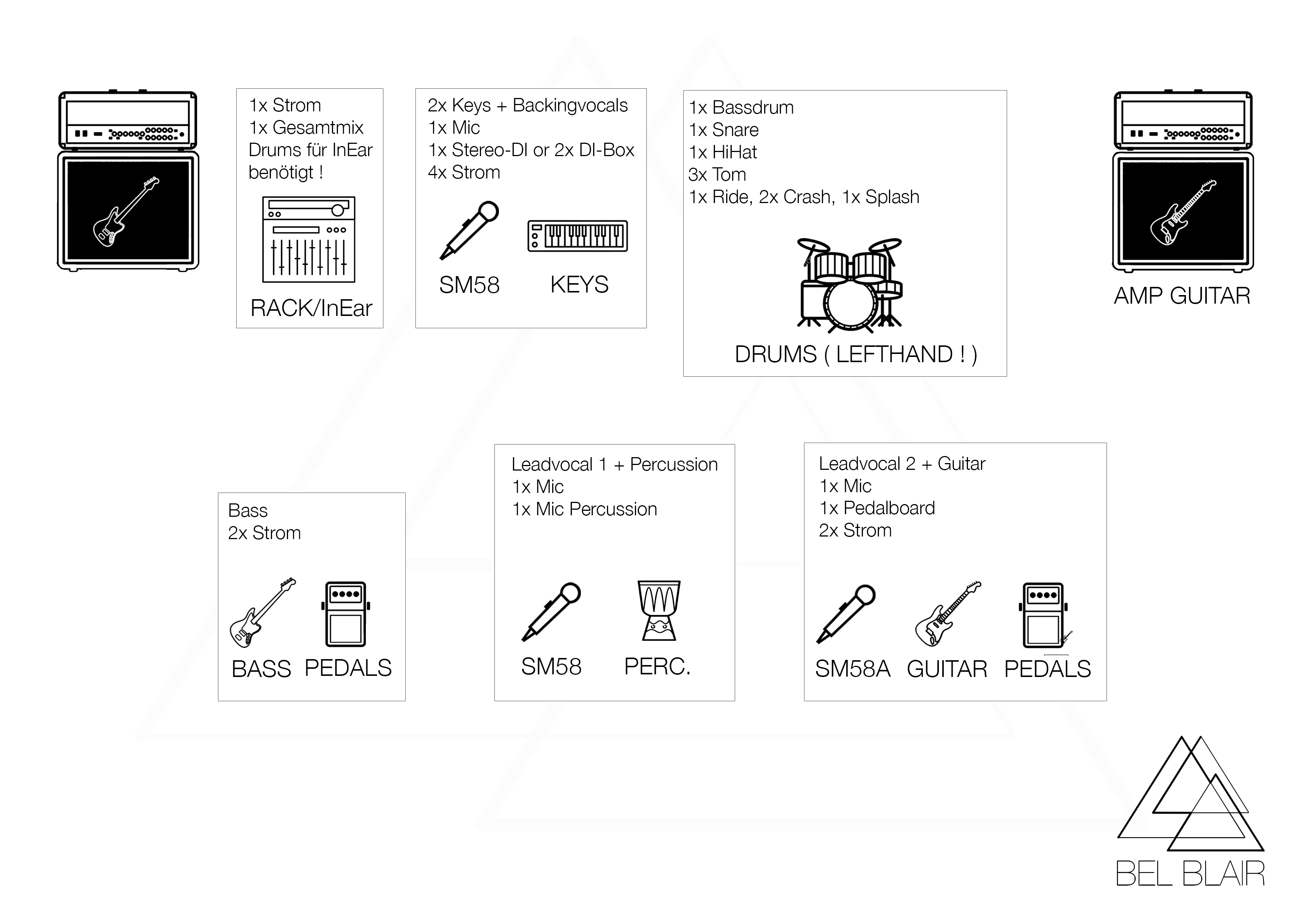 1x Strom
1x Gesamtmix
Drums für InEar
benötigt !

RACK/InEar

2x Keys + Backingvocals
1x Mic
1x Stereo-DI or 2x DI-Box
4x Strom

SM58 KEYS

1x Bassdrum
1x Snare
1x HiHat
3x Tom
1x Ride, 2x Crash, 1x Splash

DRUMS ( LEFTHAND ! )

AMP GUITAR

Bass
2x Strom

BASS PEDALS

Leadvocal 1 + Percussion
1x Mic
1x Mic Percussion

SM58 PERC.

Leadvocal 2 + Guitar
1x Mic
1x Pedalboard
2x Strom

SM58A GUITAR PEDALS

BEL BLAIR